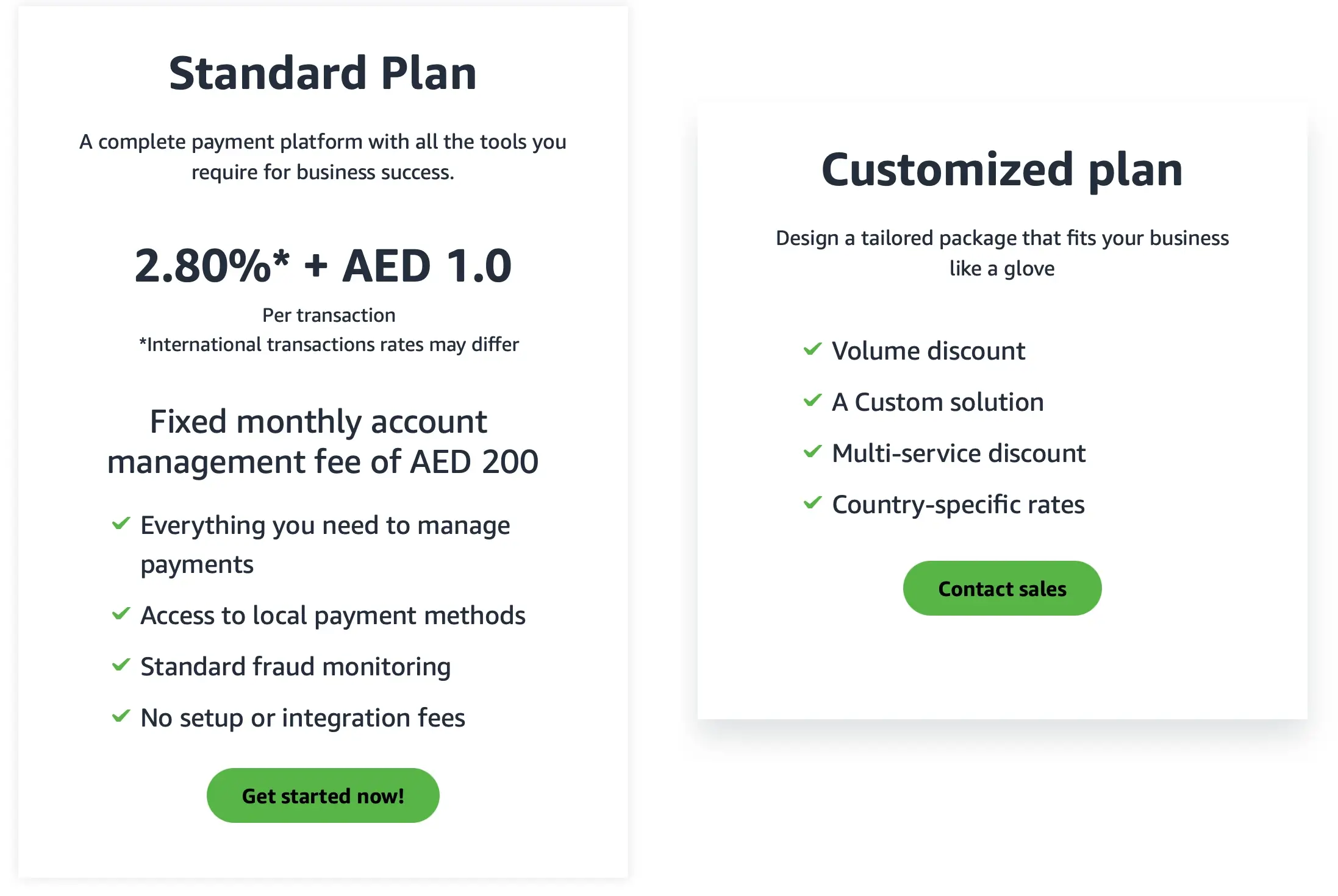 Standard Plan

A complete payment platform with all the tools you require for business success.

2.80%* + AED 1.0

Per transaction
*International transactions rates may differ

Fixed monthly account management fee of AED 200

Everything you need to manage payments

Access to local payment methods

Standard fraud monitoring

No setup or integration fees

Get started now!

Customized plan

Design a tailored package that fits your business like a glove

Volume discount

A Custom solution

Multi-service discount

Country-specific rates

Contact sales